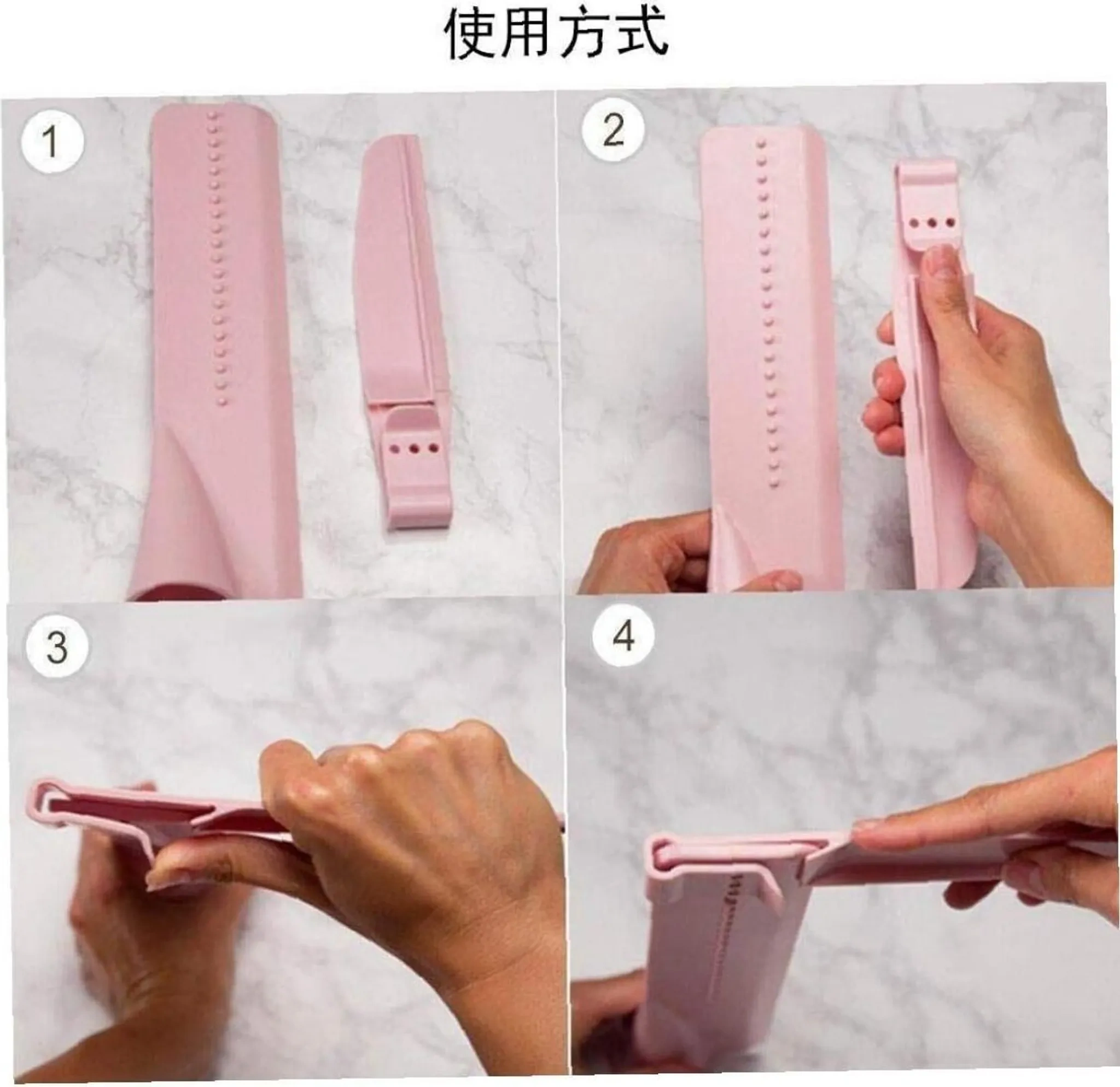 使用方式

1

2

3

4